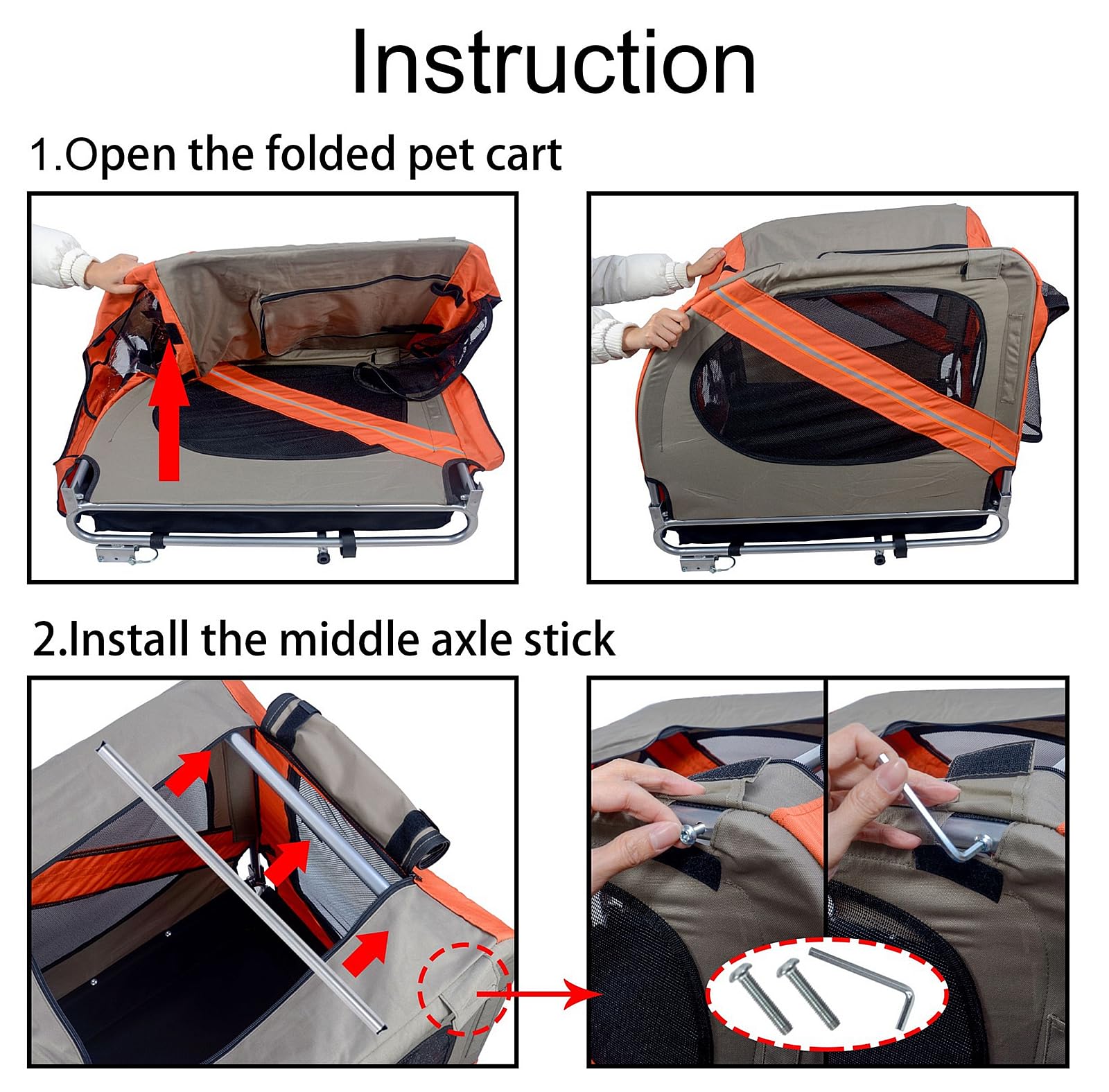 Instruction

1.Open the folded pet cart

2.Install the middle axle stick